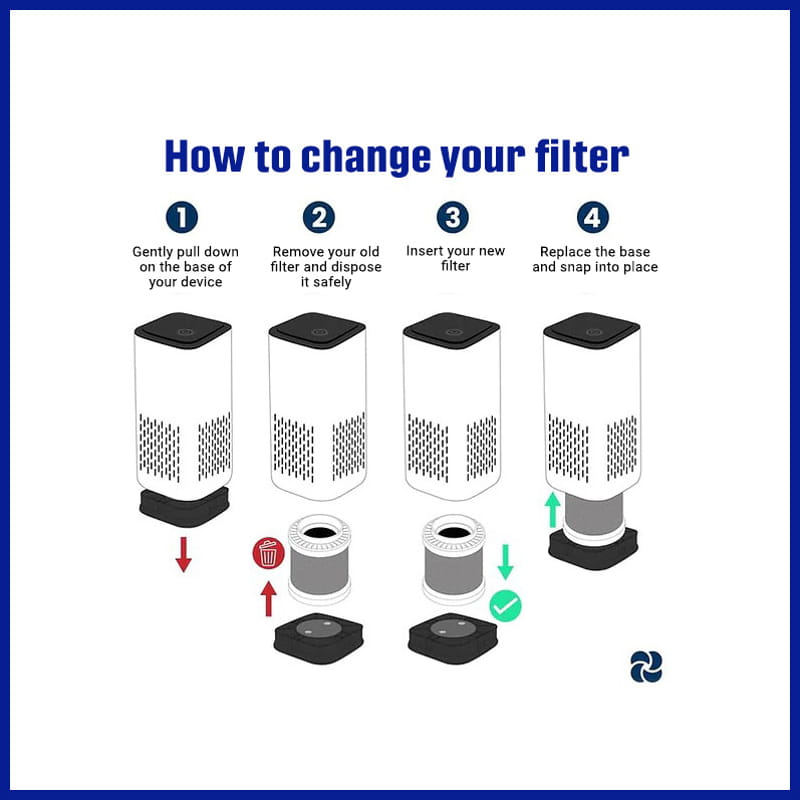 How to change your filter

1
Gently pull down on the base of your device

2
Remove your old filter and dispose it safely

3
Insert your new filter

4
Replace the base and snap into place